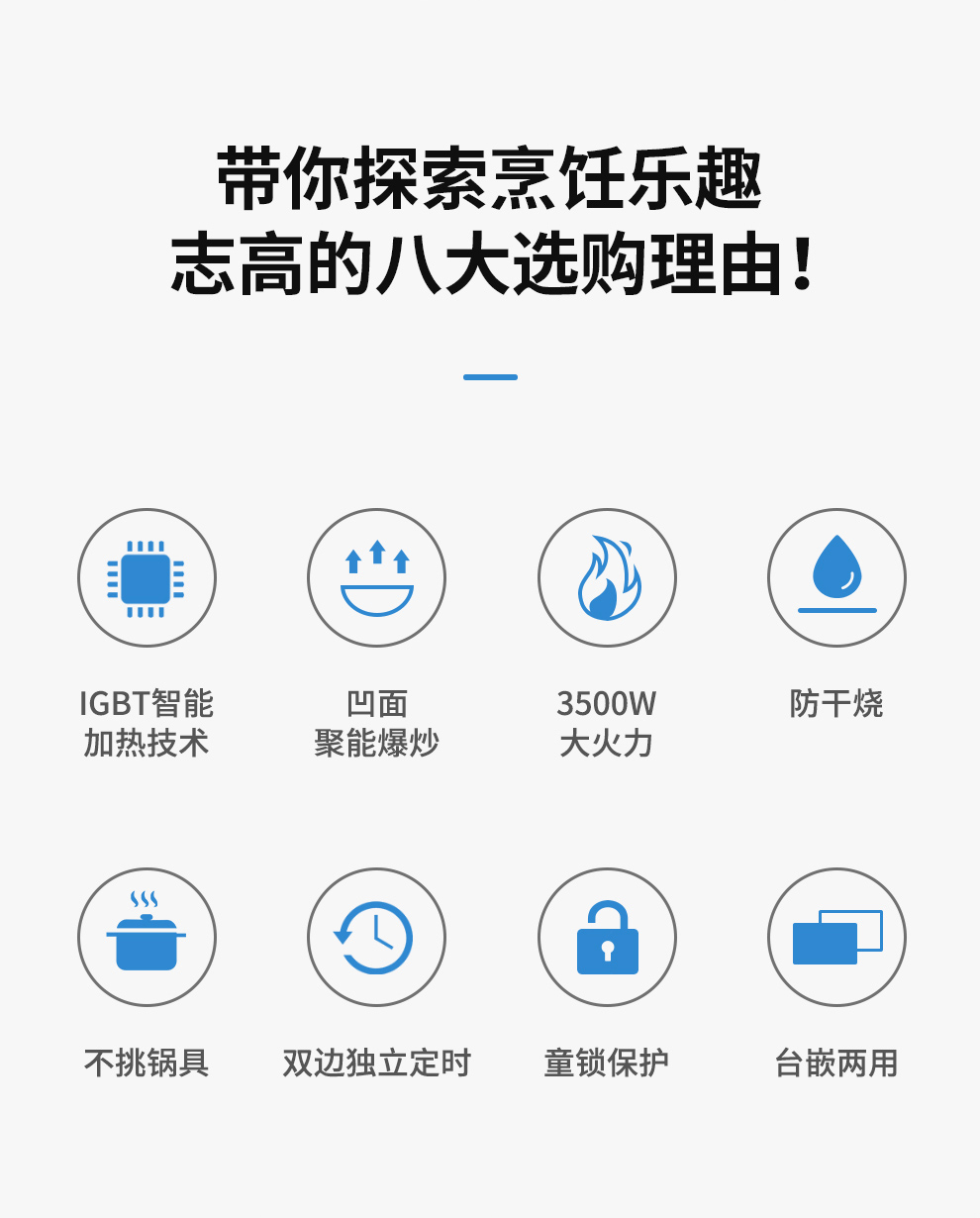 带你探索烹饪乐趣
志高的八大选购理由！

IGBT智能
加热技术

凹面
聚能爆炒

3500W
大火力

防干烧

不挑锅具

双边独立定时

童锁保护

台嵌两用