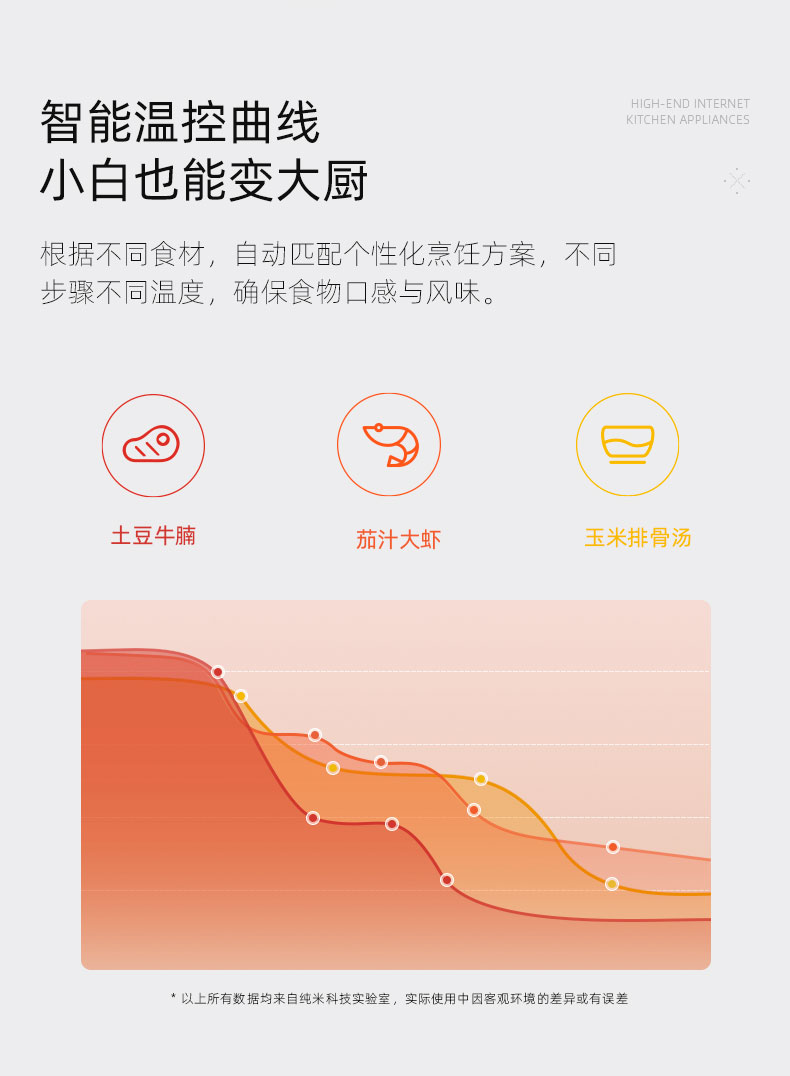 智能温控曲线
小白也能变大厨

HIGH-END INTERNET
KITCHEN APPLIANCES

根据不同食材，自动匹配个性化烹饪方案，不同步骤不同温度，确保食物口感与风味。

土豆牛腩

茄汁大虾

玉米排骨汤

* 以上所有数据均来自纯米科技实验室，实际使用中因客观环境的差异或有误差