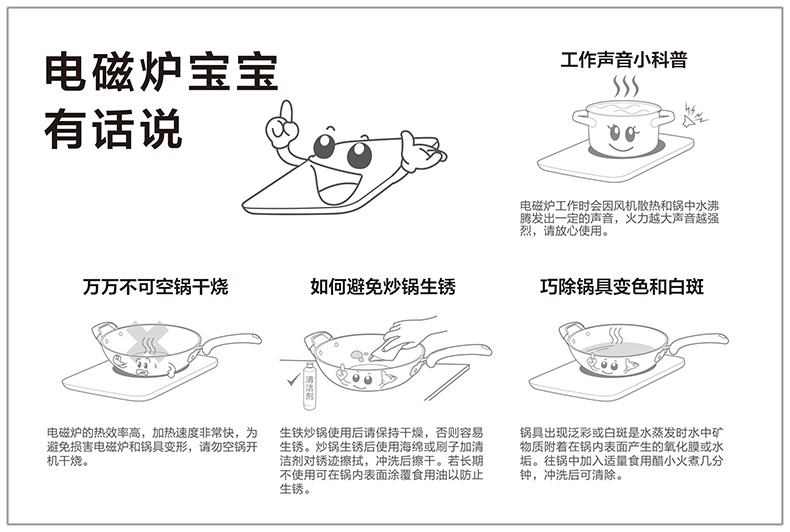 电磁炉宝宝
有话说

工作声音小科普

电磁炉工作时会因风机散热和锅中水沸腾发出一定的声音，火力越大声音越强烈，请放心使用。

万万不可空锅干烧

电磁炉的热效率高，加热速度非常快，为避免损害电磁炉和锅具变形，请勿空锅开机干烧。

如何避免炒锅生锈

清洁剂

生铁炒锅使用后请保持干燥，否则容易生锈。炒锅生锈后使用海绵或刷子加清洁剂对锈迹擦拭，冲洗后擦干。若长期不使用可在锅内表面涂覆食用油以防止生锈。

巧除锅具变色和白斑

锅具出现泛彩或白斑是水蒸发时水中矿物质附着在锅内表面产生的氧化膜或水垢。往锅中加入适量食用醋小火煮几分钟，冲洗后可清除。