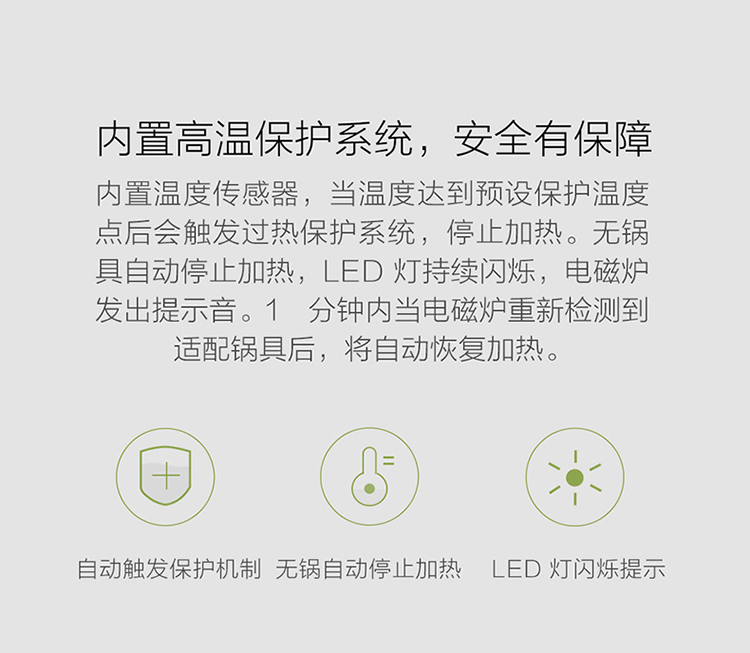 内置高温保护系统，安全有保障

内置温度传感器，当温度达到预设保护温度点后会触发过热保护系统，停止加热。无锅具自动停止加热，LED灯持续闪烁，电磁炉发出提示音。1分钟内当电磁炉重新检测到适配锅具后，将自动恢复加热。

自动触发保护机制

无锅自动停止加热

LED灯闪烁提示