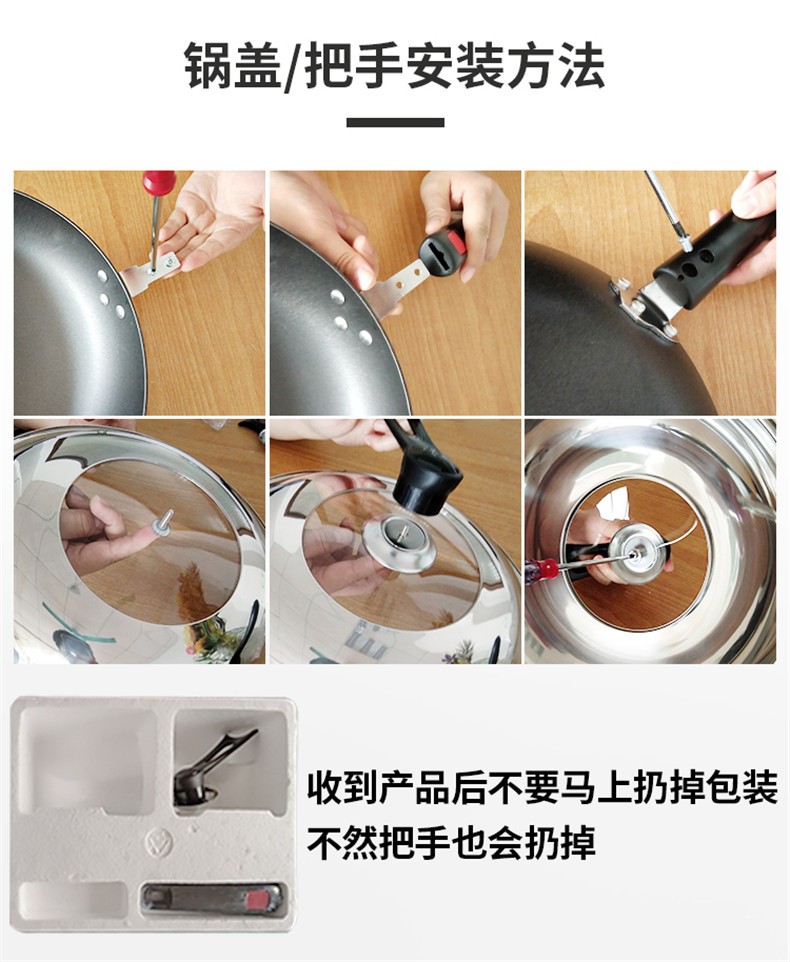 锅盖/把手安装方法

收到产品后不要马上扔掉包装
不然把手也会扔掉