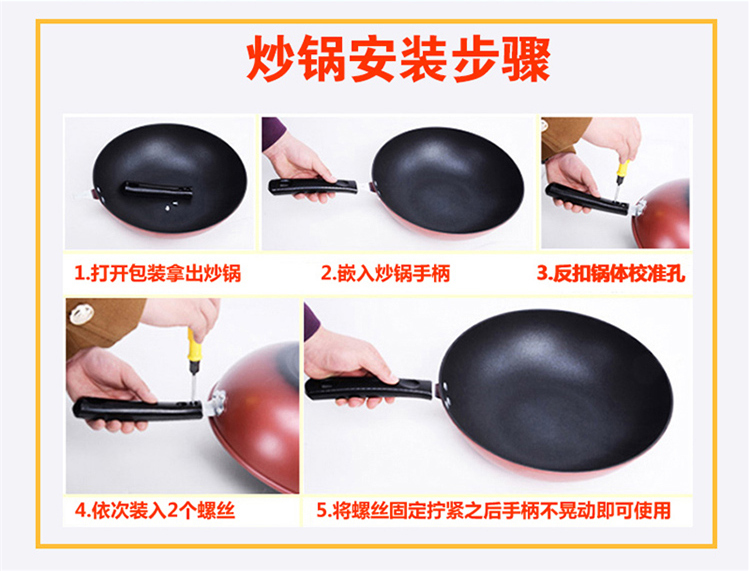 炒锅安装步骤

1.打开包装拿出炒锅

2.嵌入炒锅手柄

3.反扣锅体校准孔

4.依次装入2个螺丝

5.将螺丝固定拧紧之后手柄不晃动即可使用